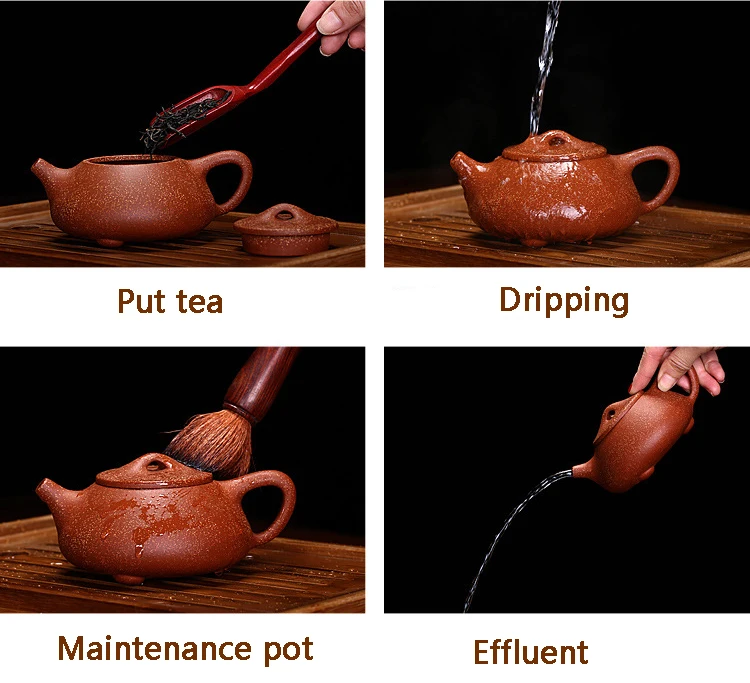 Put tea

Dripping

Maintenance pot

Effluent