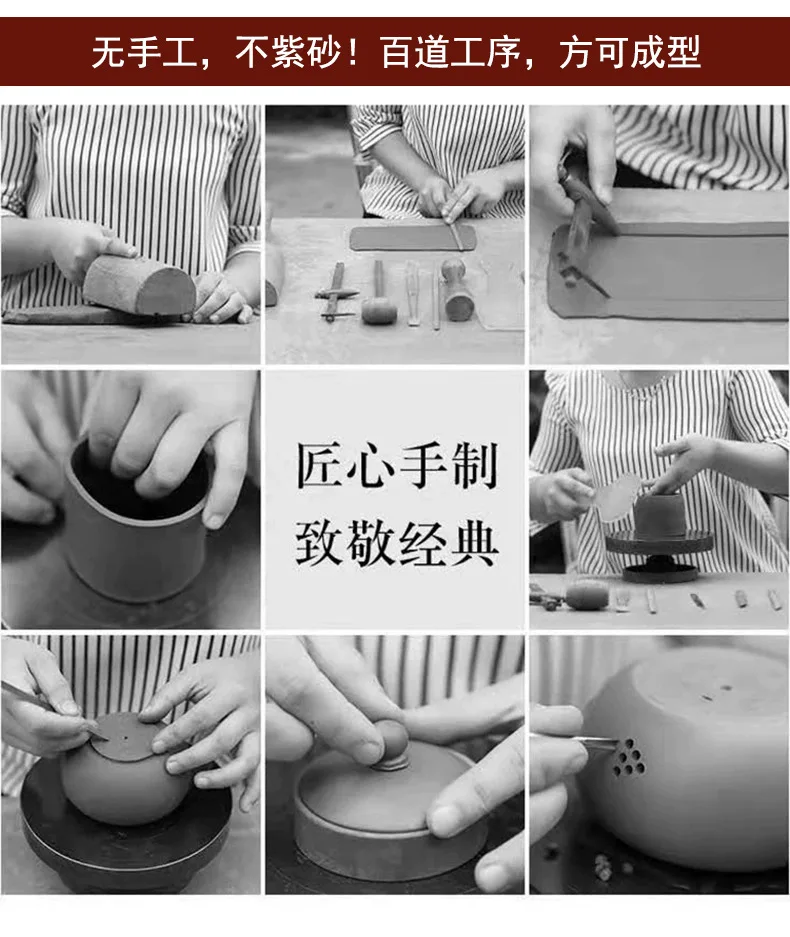 无手工，不紫砂！百道工序，方可成型

匠心手制
致敬经典