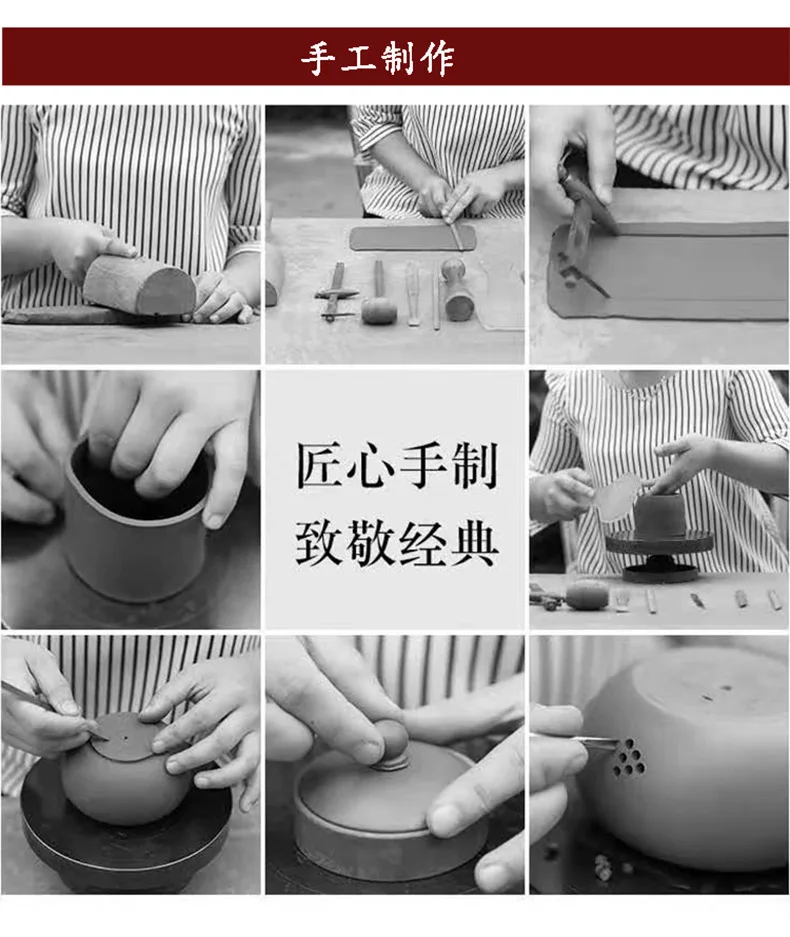 手工制作

匠心手制
致敬经典